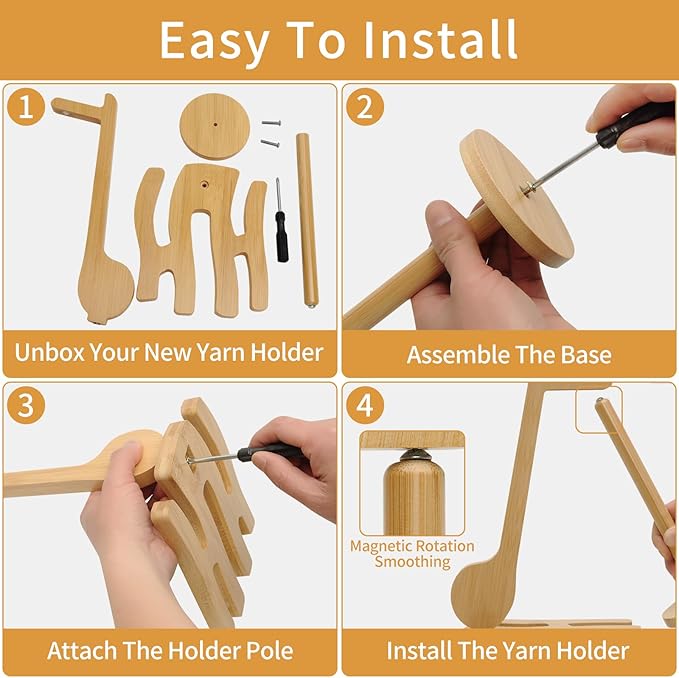 Easy To Install

1

Unbox Your New Yarn Holder

2

Assemble The Base

3

Attach The Holder Pole

4

Magnetic Rotation Smoothing

Install The Yarn Holder